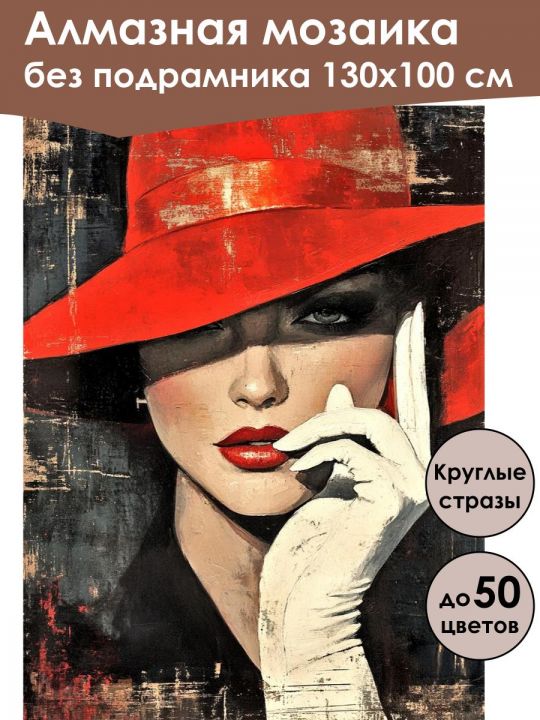 Алмазная мозаика
без подрамника 130х100 см

Круглые стразы

до 50 цветов