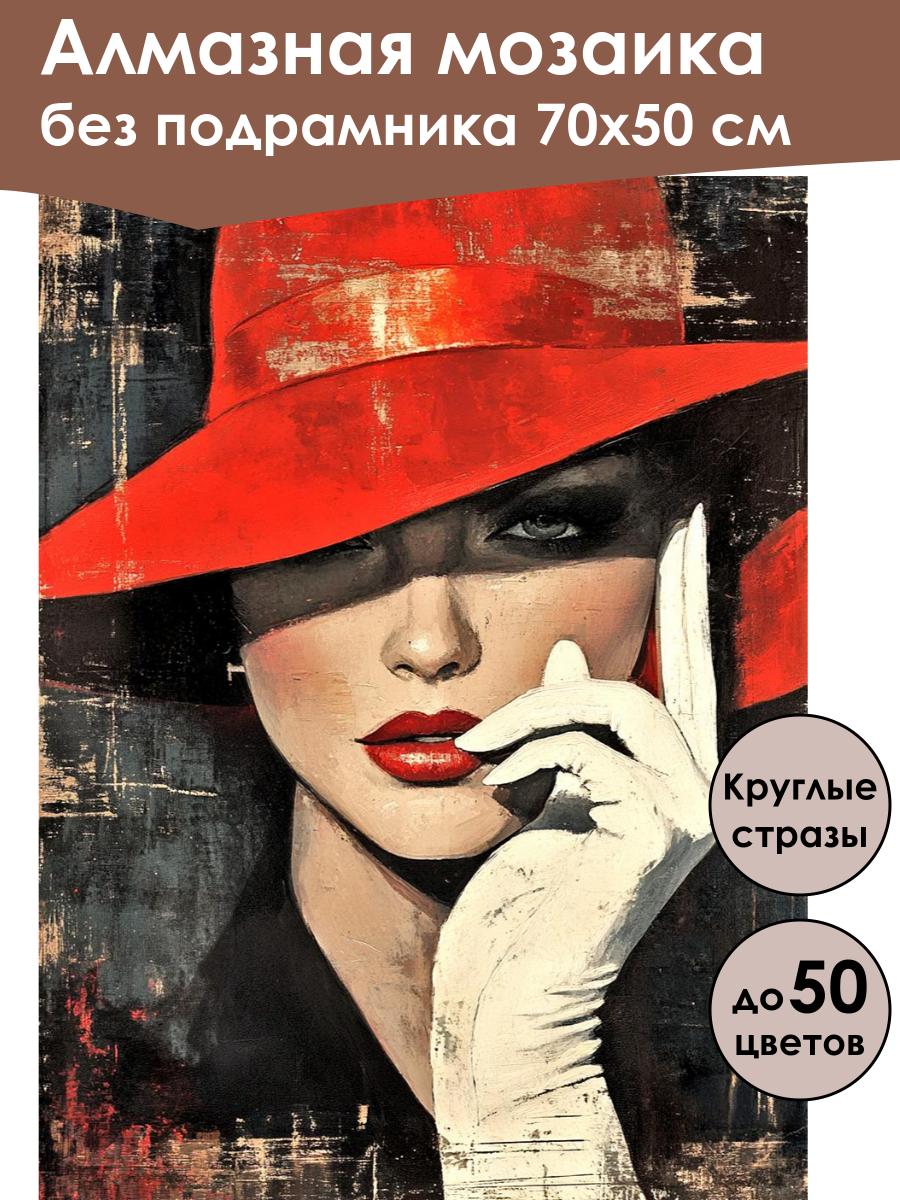 Алмазная мозаика
без подрамника 70х50 см

Круглые
стразы

до 50
цветов