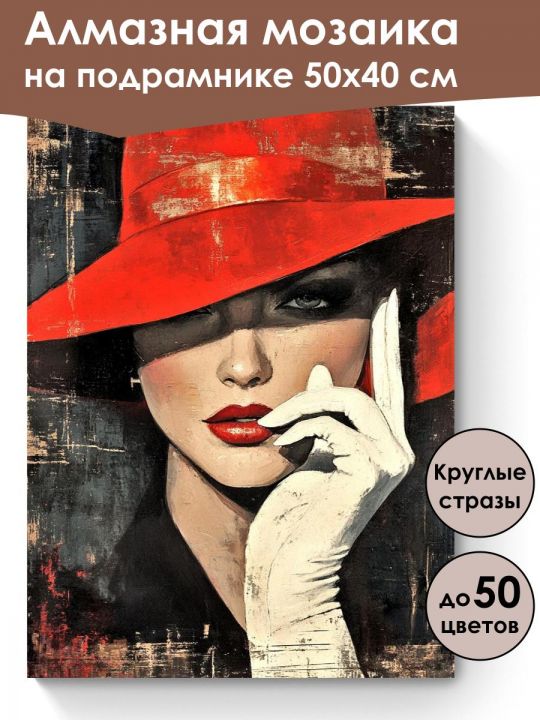 Алмазная мозаика на подрамнике 50х40 см

Круглые стразы

до 50 цветов