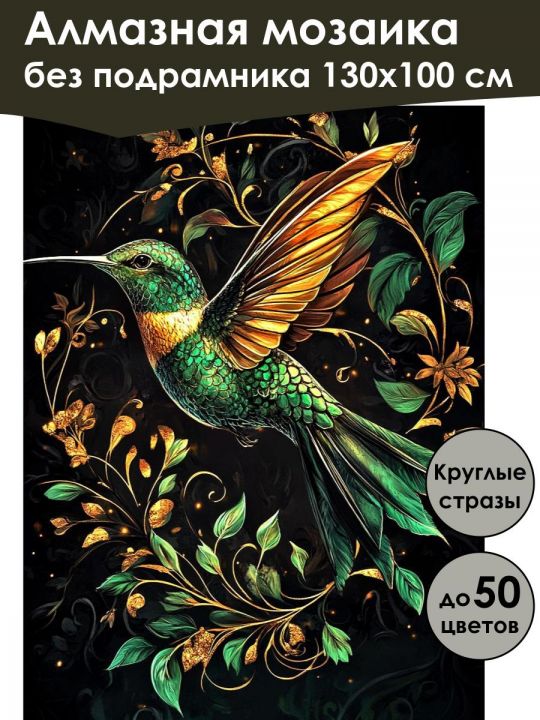 Алмазная мозаика
без подрамника 130х100 см

Круглые стразы

до 50 цветов