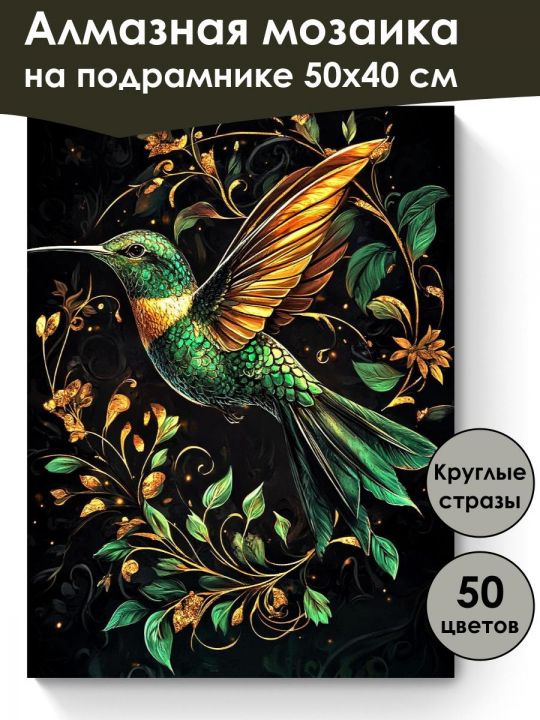 Алмазная мозаика
на подрамнике 50х40 см

Круглые стразы

50 цветов