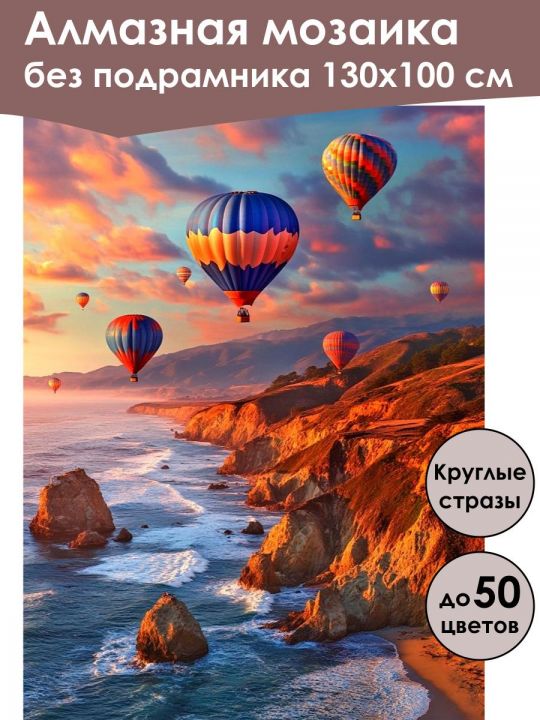 Алмазная мозаика
без подрамника 130x100 см

Круглые стразы

до 50 цветов