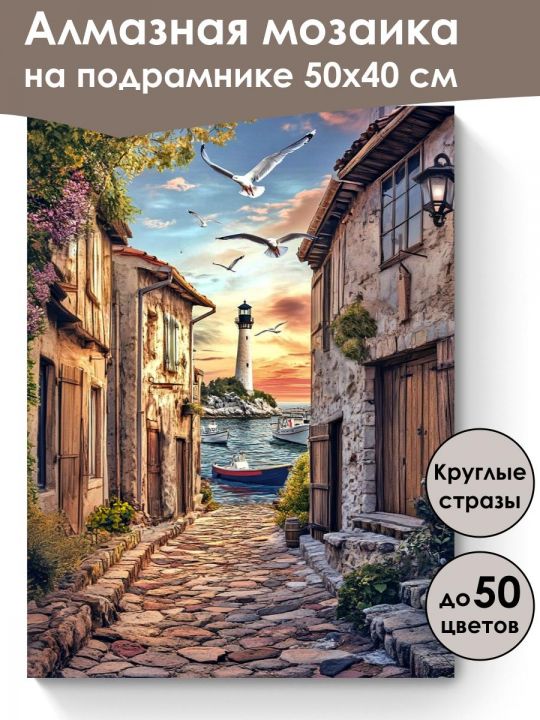 Алмазная мозаика
на подрамнике 50х40 см

Круглые стразы

до 50 цветов