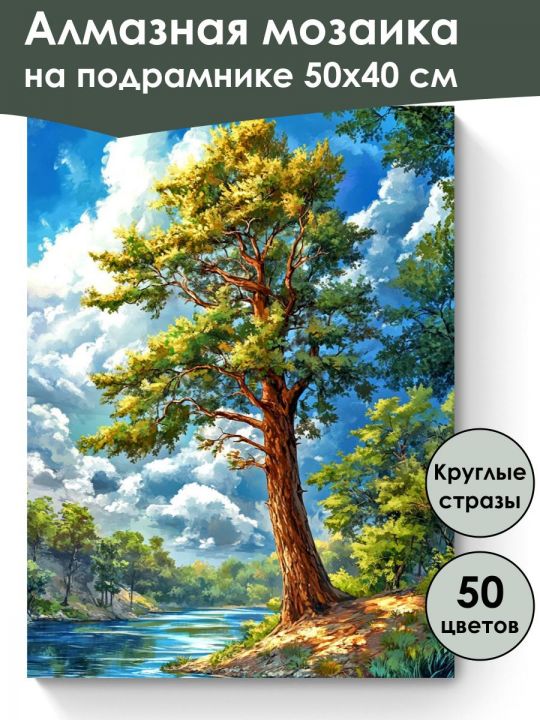 Алмазная мозаика на подрамнике 50х40 см

Круглые стразы

50 цветов