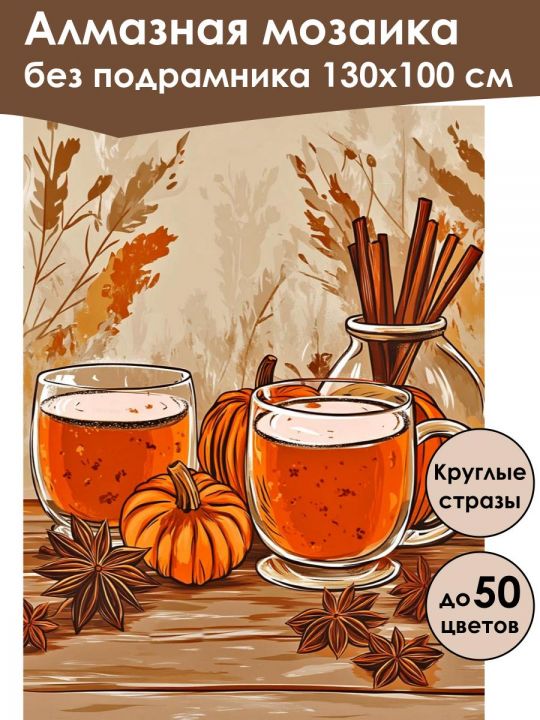 Алмазная мозаика
без подрамника 130х100 см

Круглые стразы

до 50 цветов