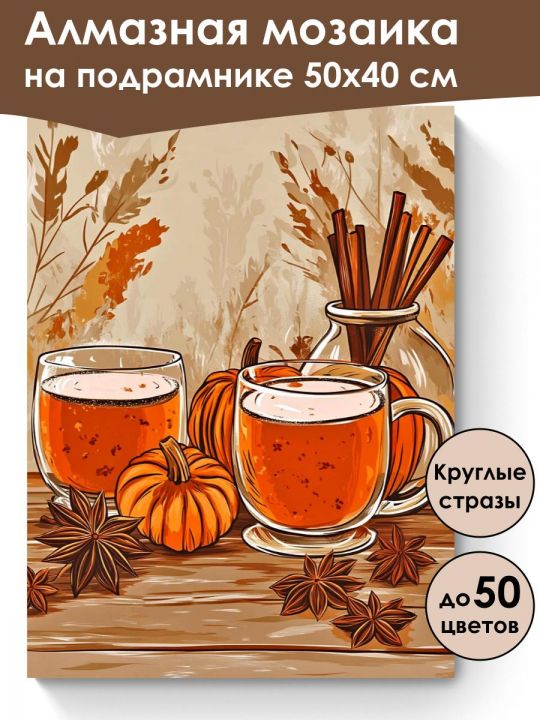 Алмазная мозаика на подрамнике 50х40 см

Круглые стразы

до 50 цветов