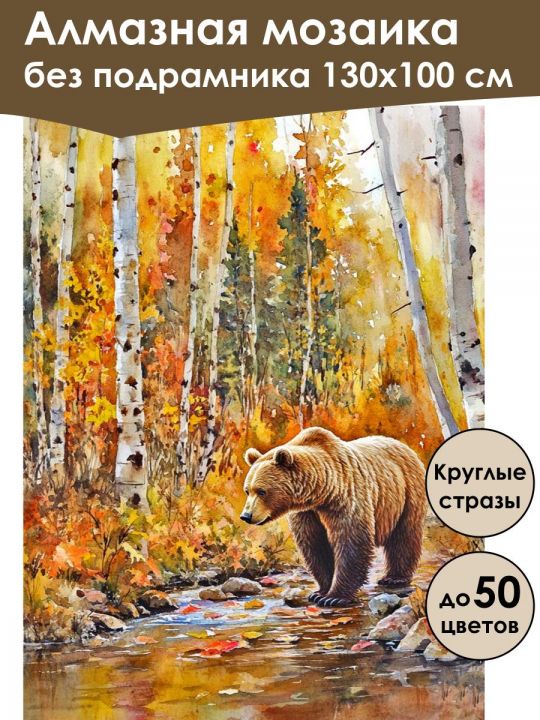 Алмазная мозаика
без подрамника 130х100 см

Круглые стразы

до 50 цветов