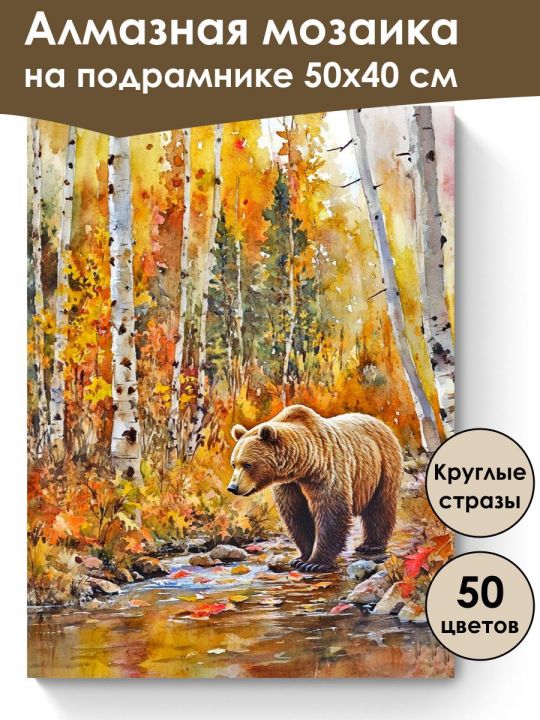 Алмазная мозаика на подрамнике 50х40 см

Круглые стразы

50 цветов