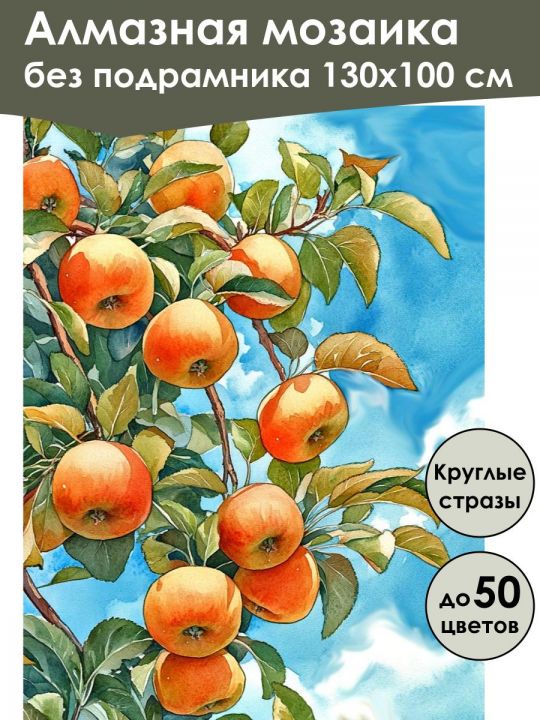 Алмазная мозаика
без подрамника 130х100 см

Круглые стразы

до 50 цветов