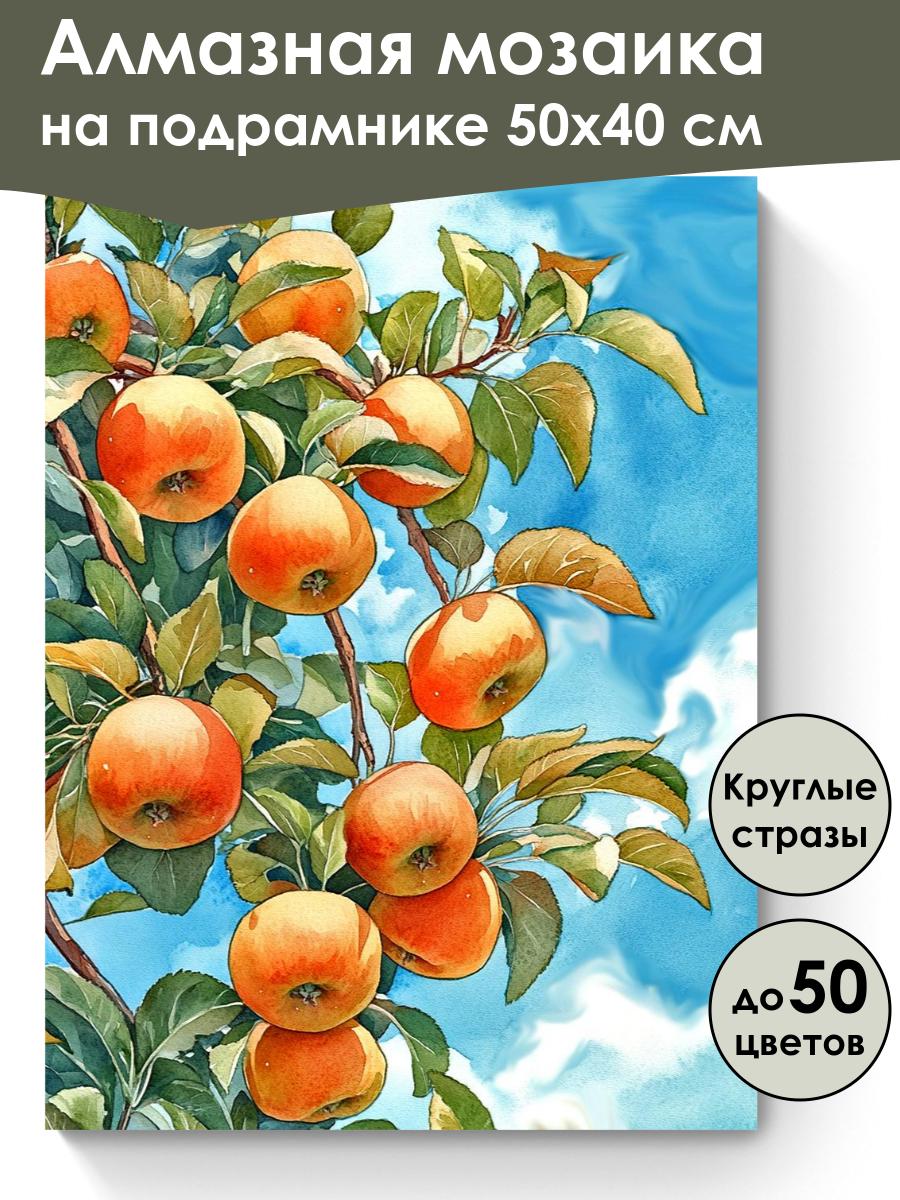 Алмазная мозаика
на подрамнике 50х40 см

Круглые стразы

до 50 цветов