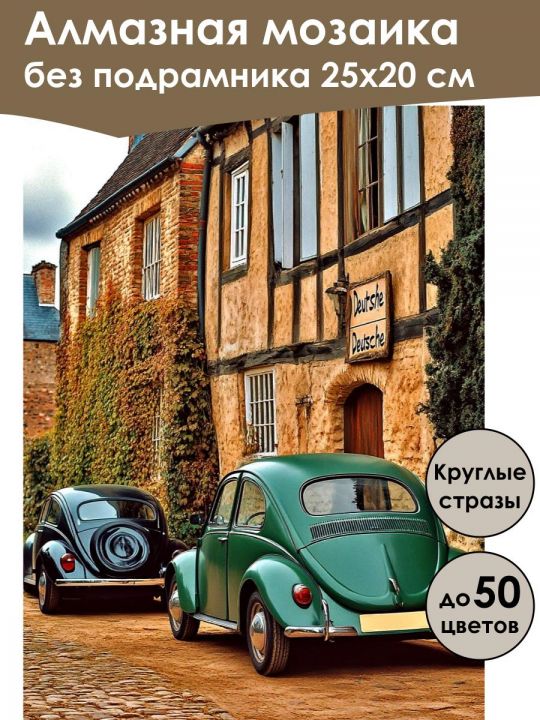 Алмазная мозаика
без подрамника 25х20 см

Deutsche
Deutsche

Круглые стразы

до 50 цветов