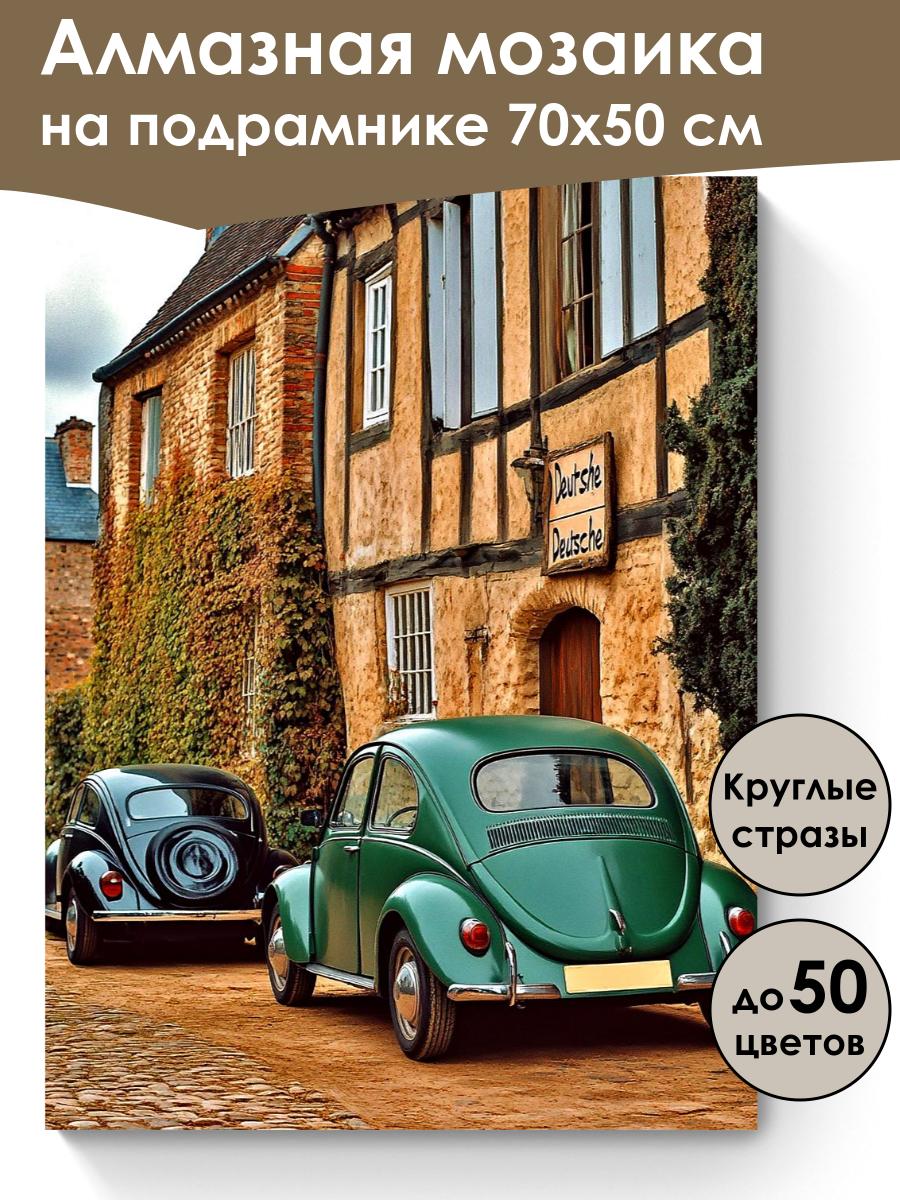 Алмазная мозаика на подрамнике 70x50 см

Deutshe
Deutsche

Круглые стразы

до 50 цветов