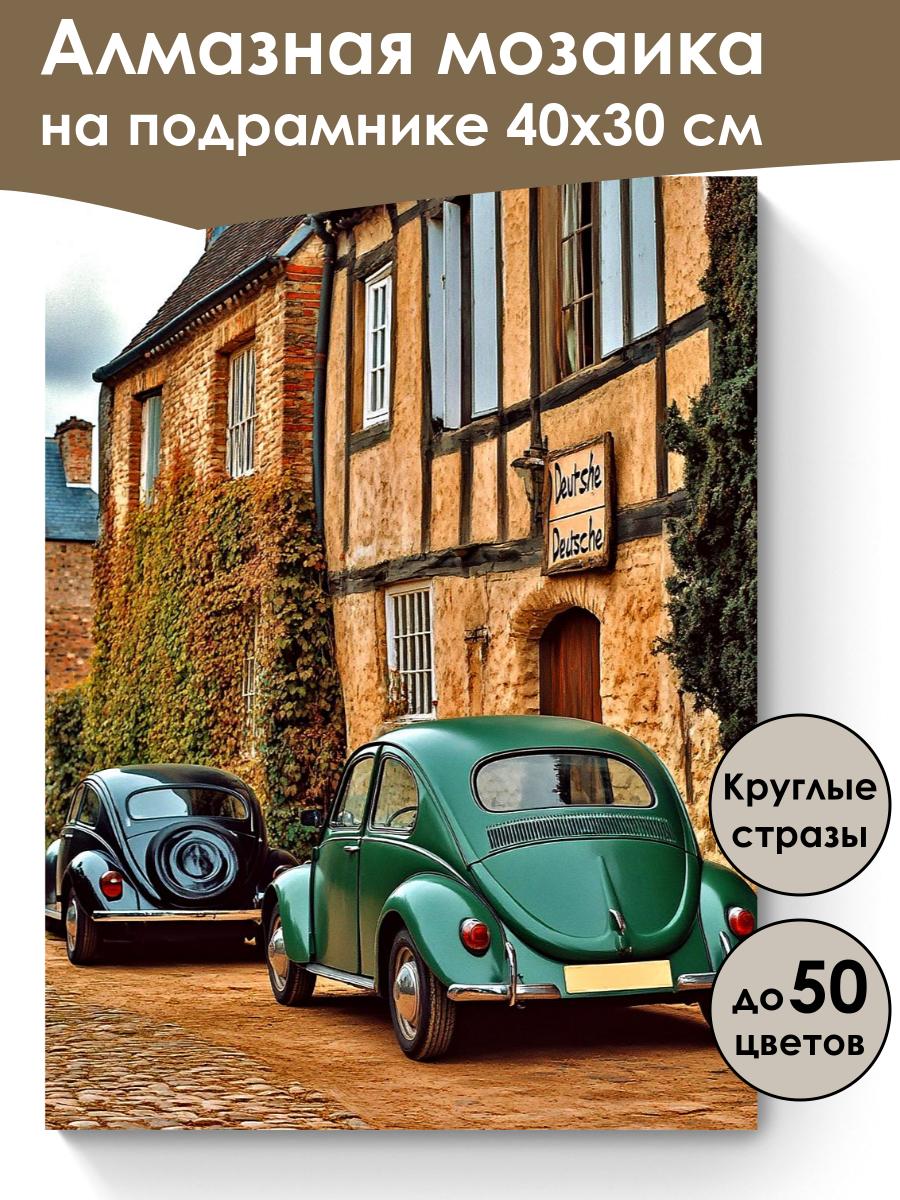 Алмазная мозаика на подрамнике 40х30 см

Deutshe
Deutsche

Круглые стразы

до 50 цветов