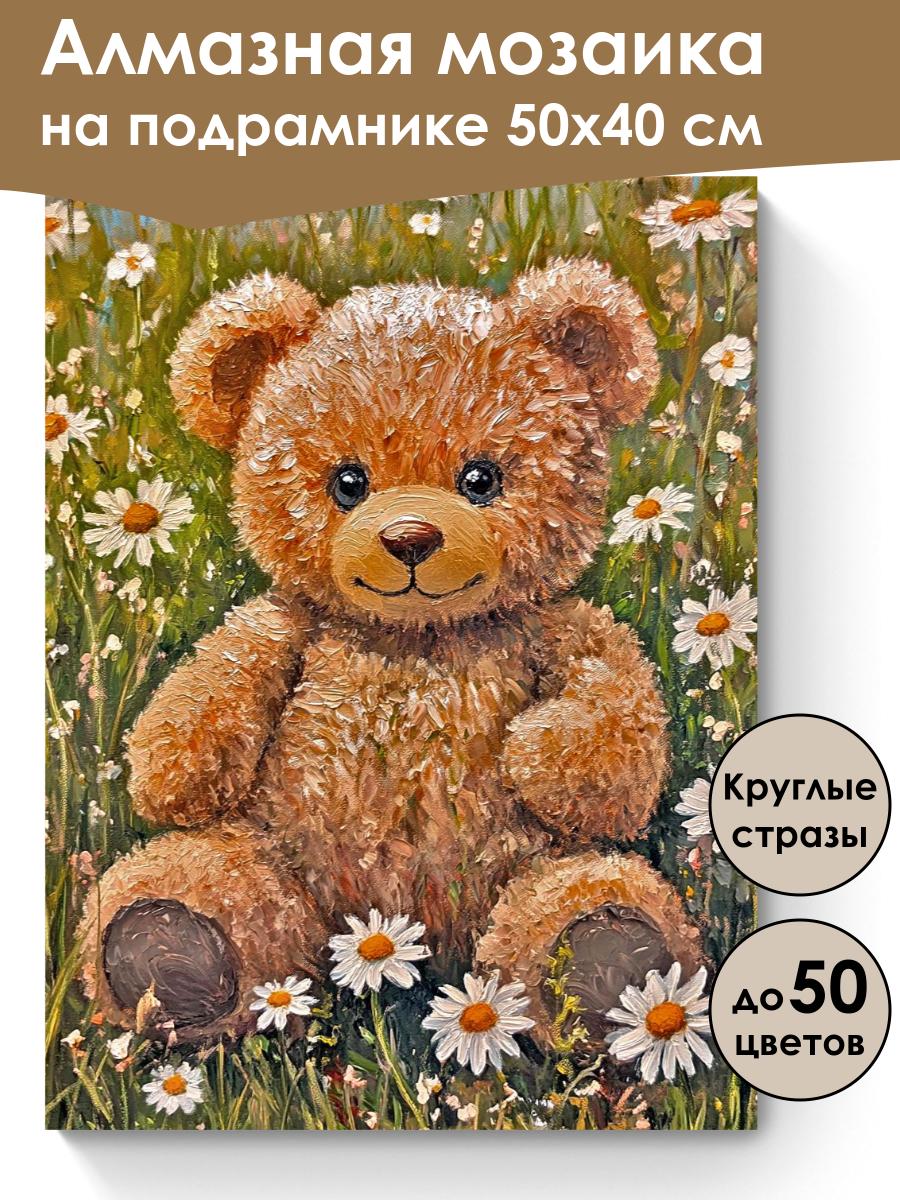 Алмазная мозаика на подрамнике 50х40 см

Круглые стразы

до 50 цветов