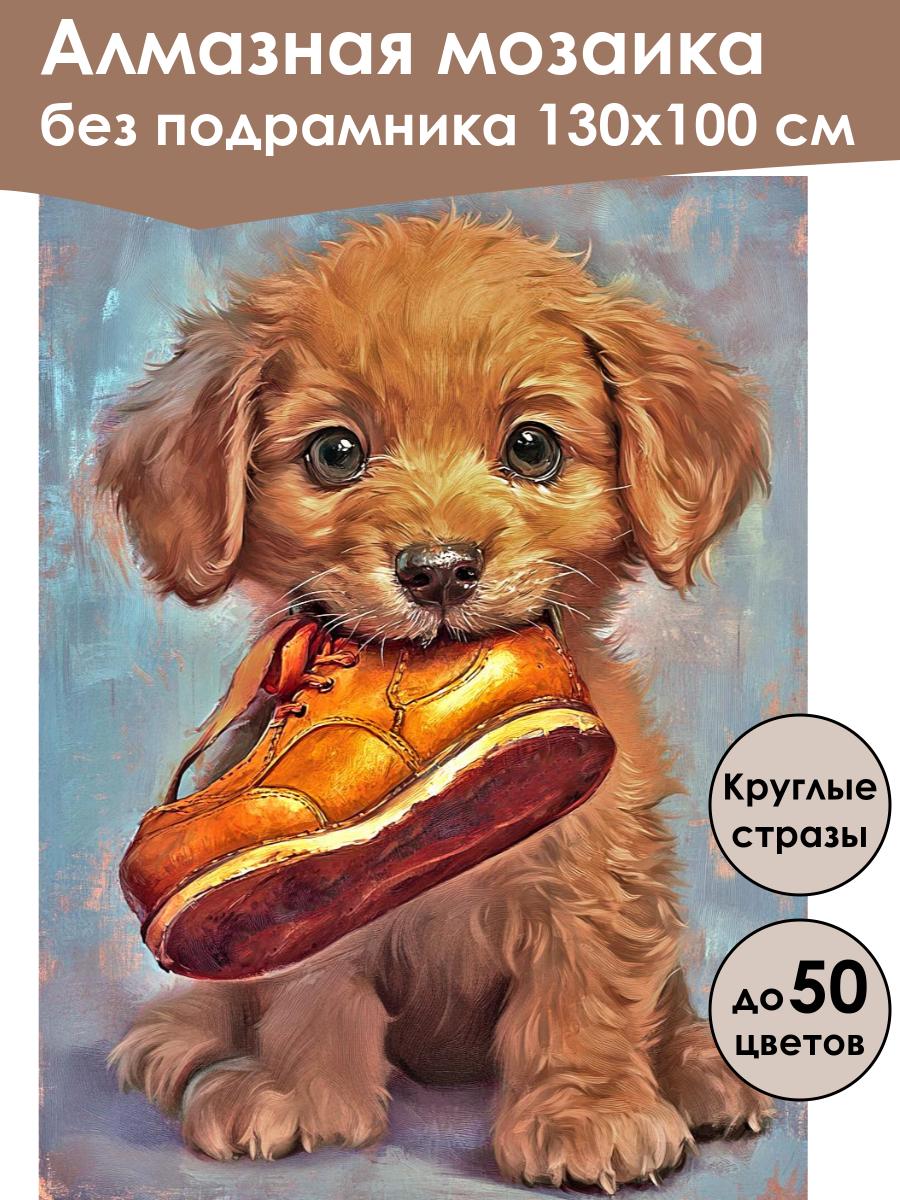 Алмазная мозаика
без подрамника 130х100 см

Круглые стразы

до 50 цветов