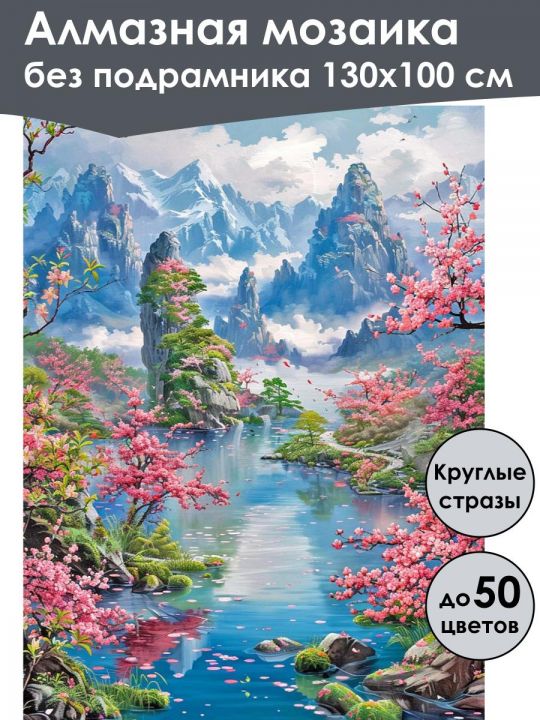 Алмазная мозаика
без подрамника 130х100 см

Круглые стразы

до 50 цветов