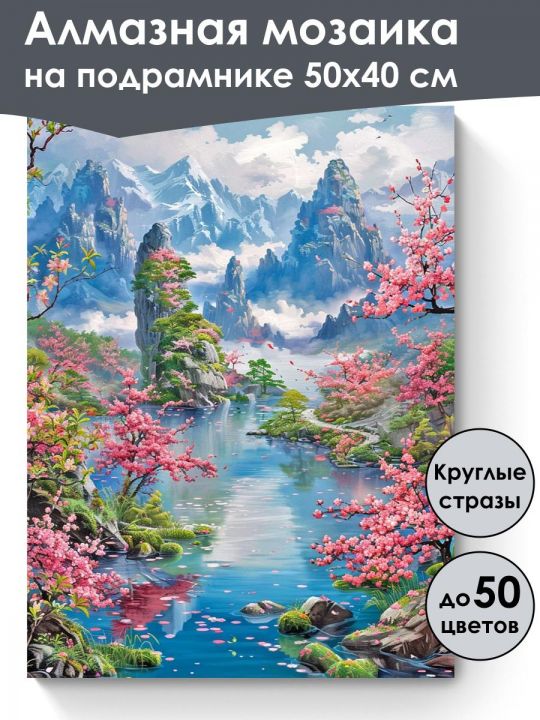 Алмазная мозаика на подрамнике 50х40 см

Круглые стразы

до 50 цветов