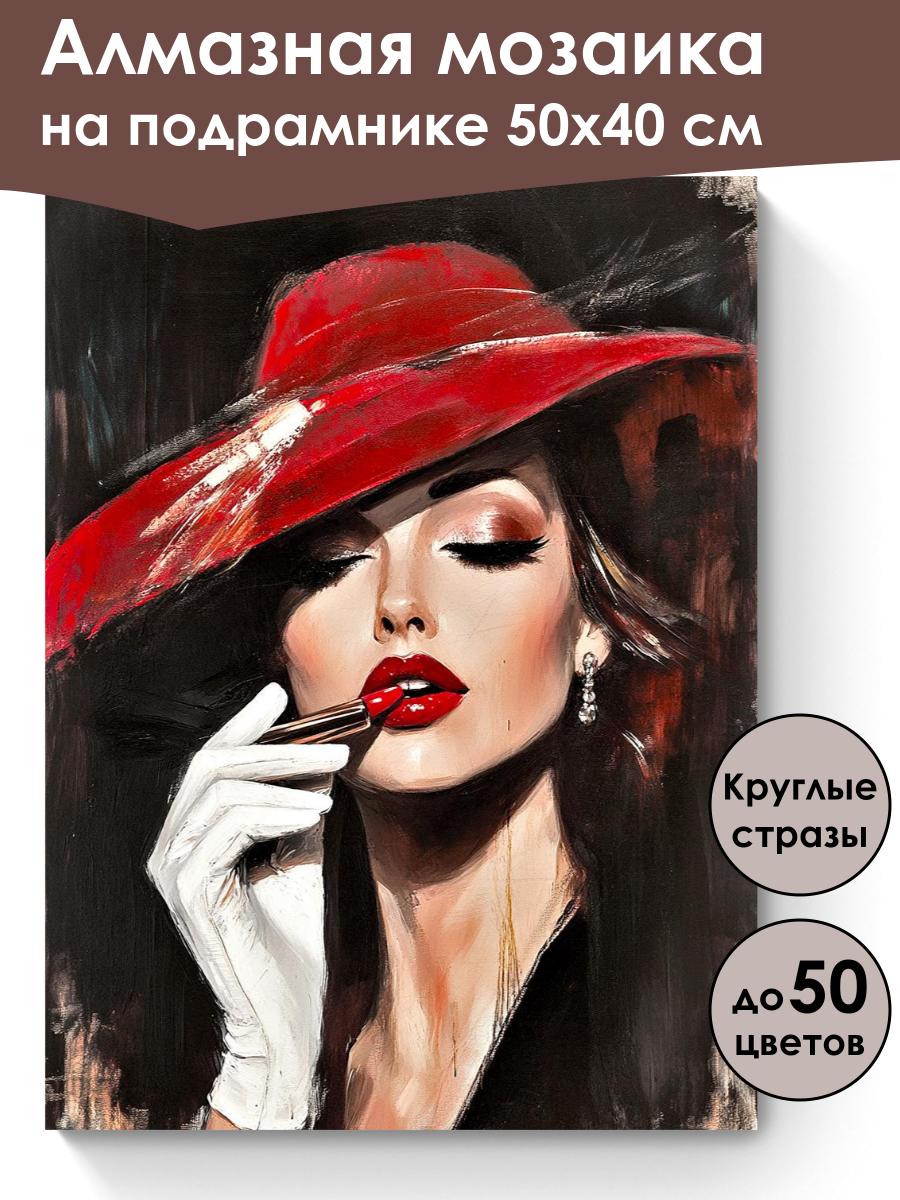 Алмазная мозаика на подрамнике 50х40 см

Круглые стразы

до 50 цветов