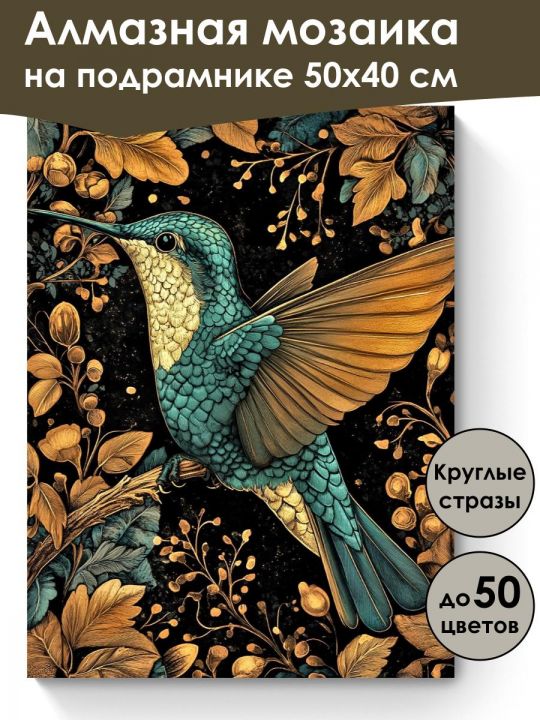 Алмазная мозаика
на подрамнике 50х40 см

Круглые стразы

до 50 цветов