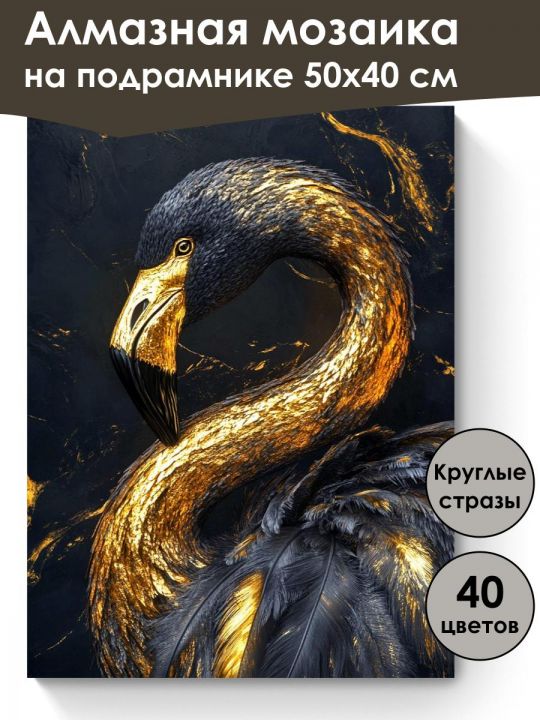 Алмазная мозаика на подрамнике 50х40 см

Круглые стразы

40 цветов