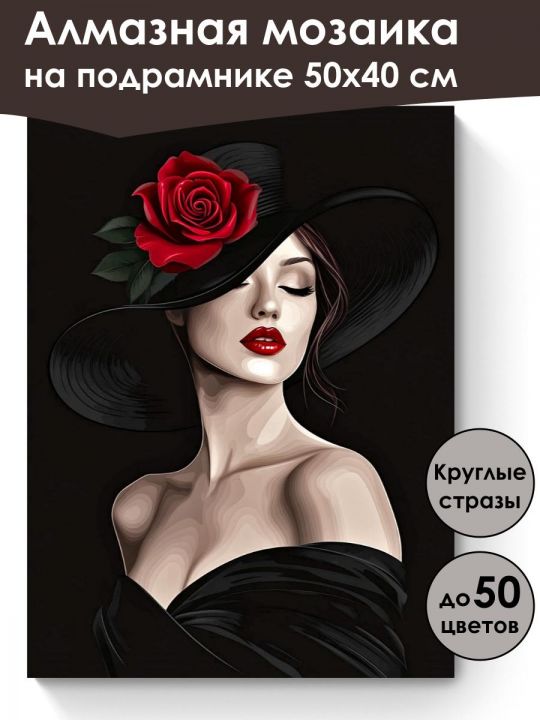 Алмазная мозаика на подрамнике 50х40 см

Круглые стразы

до 50 цветов