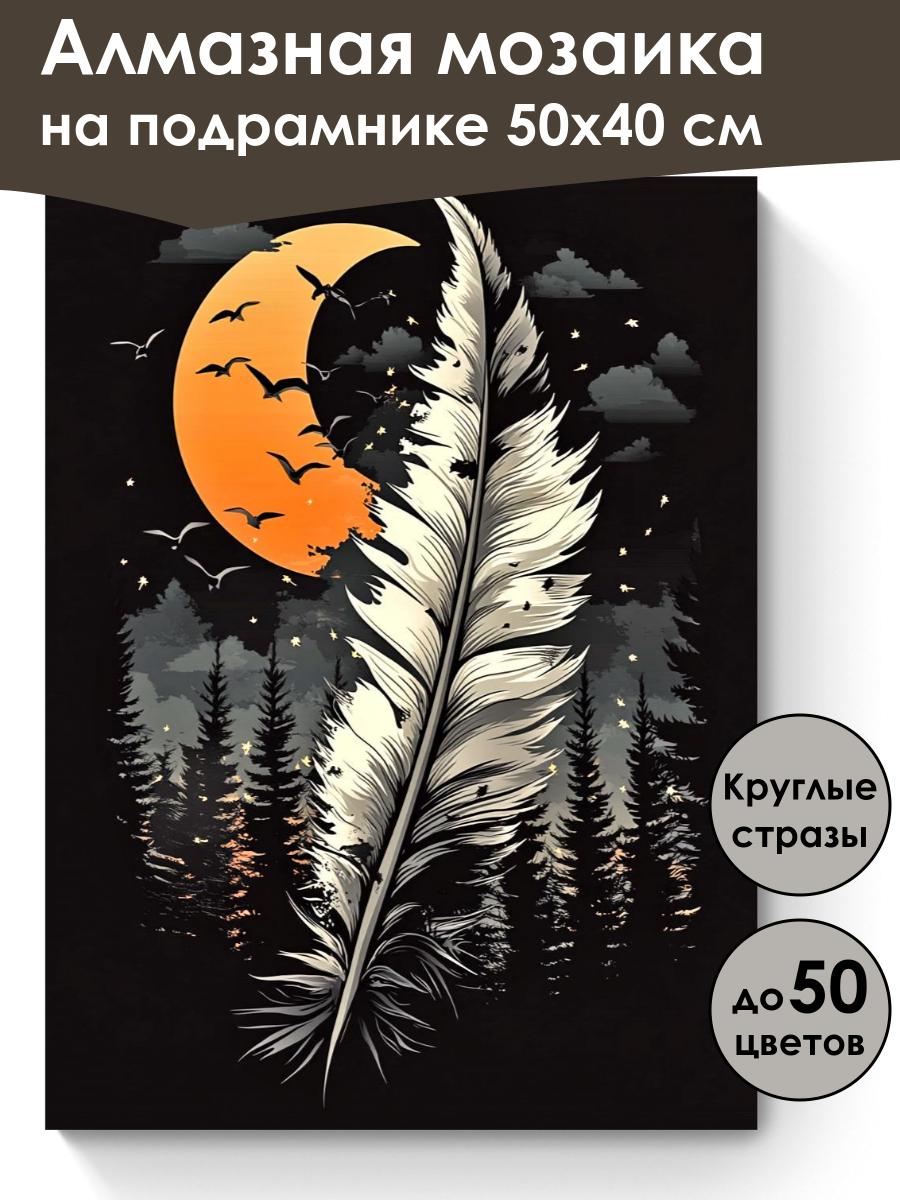 Алмазная мозаика на подрамнике 50х40 см

Круглые стразы

до 50 цветов