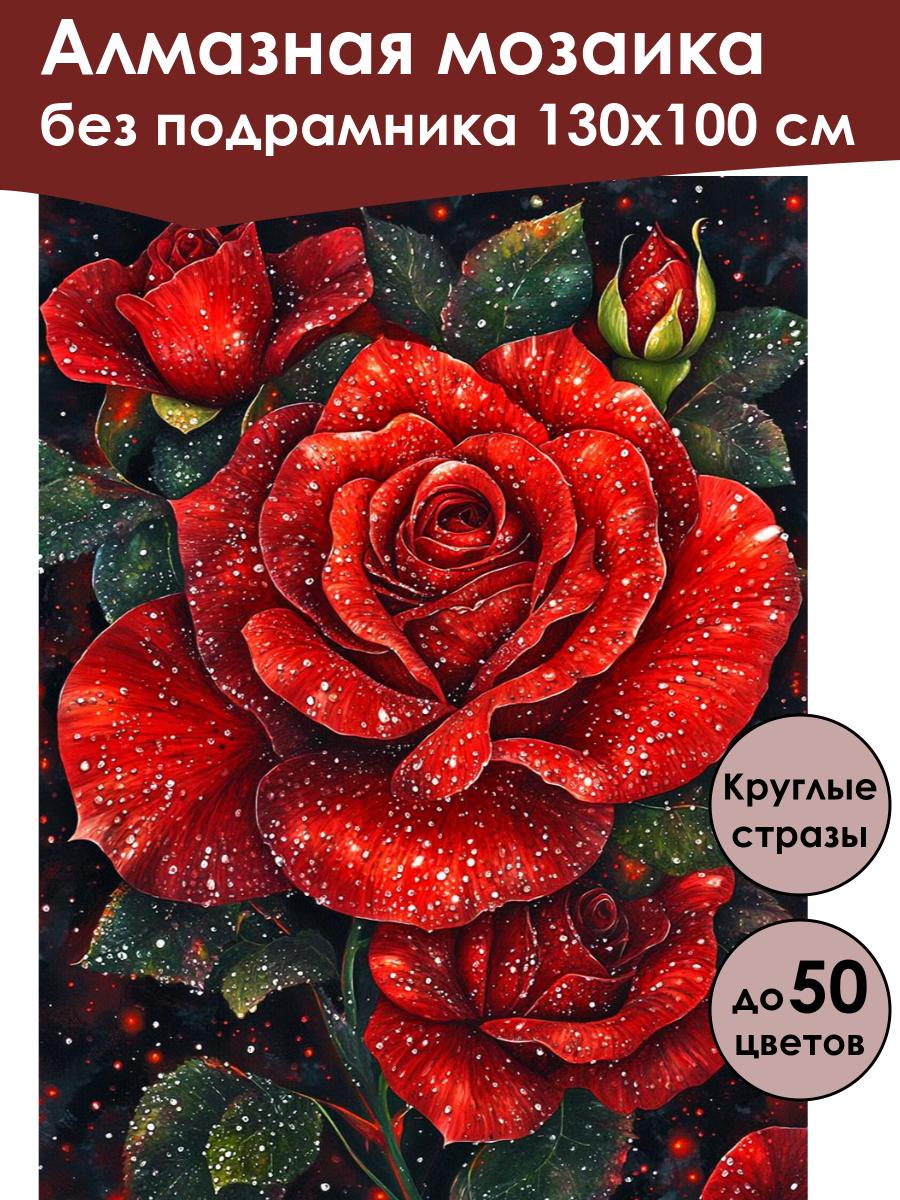 Алмазная мозаика без подрамника 130х100 см

Круглые стразы

до 50 цветов