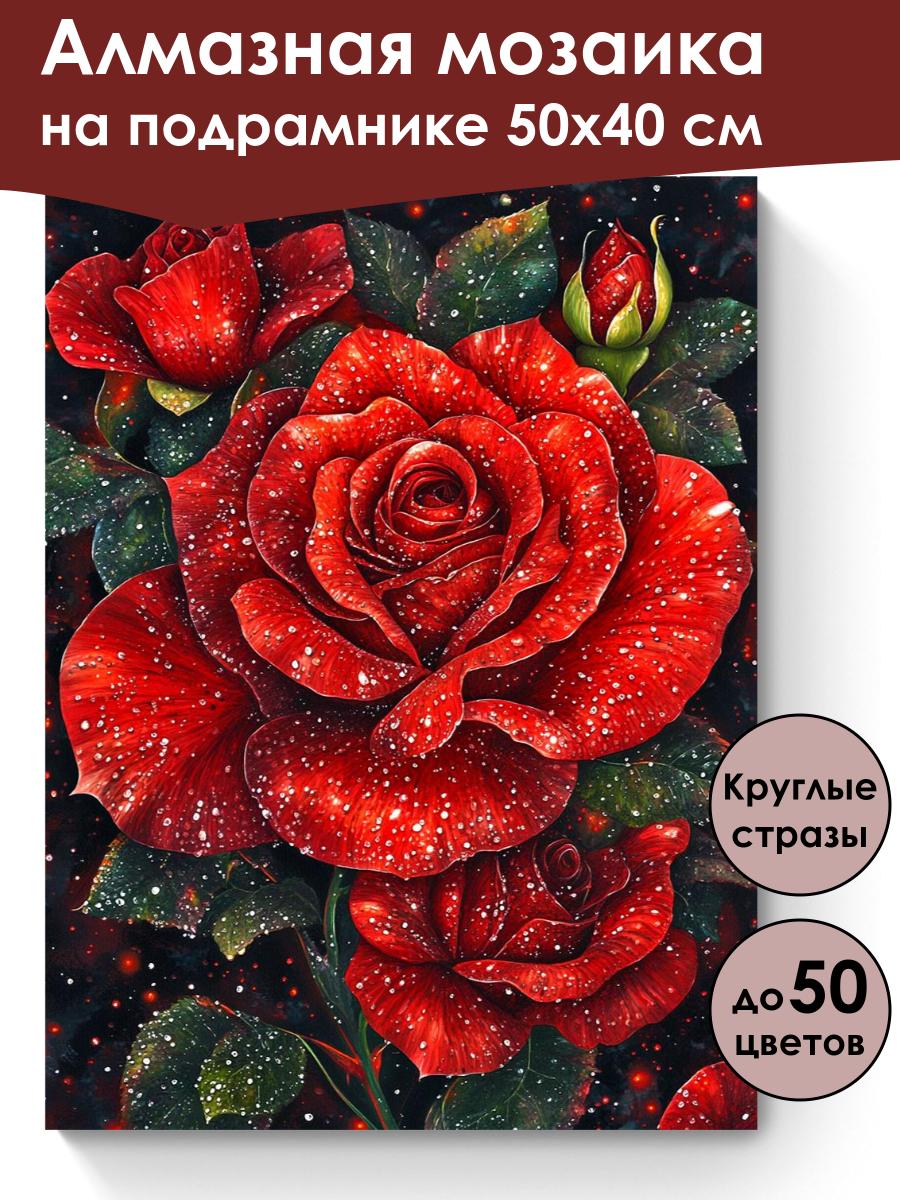 Алмазная мозаика на подрамнике 50х40 см

Круглые стразы

до 50 цветов