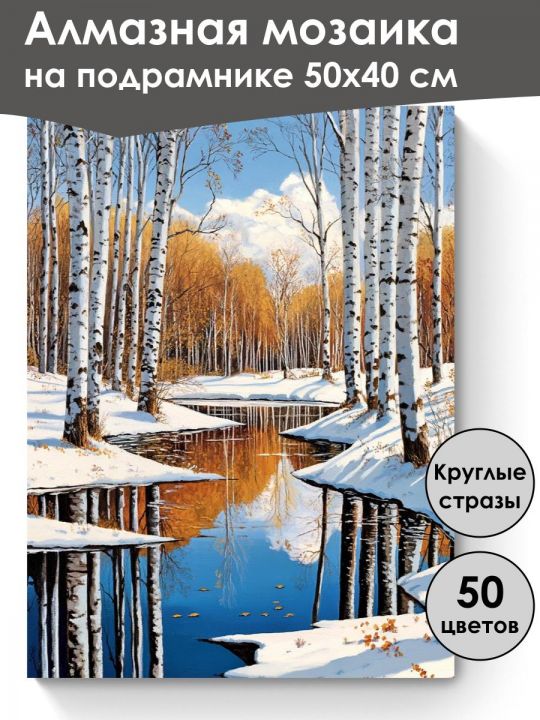 Алмазная мозаика
на подрамнике 50х40 см

Круглые стразы

50 цветов