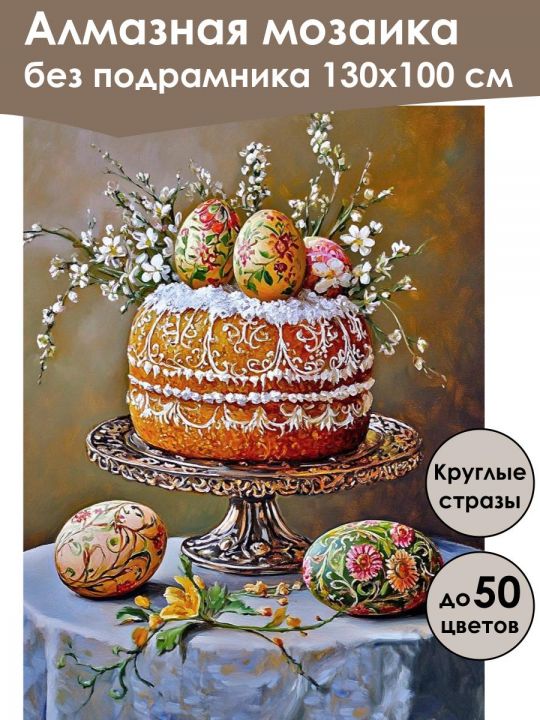 Алмазная мозаика
без подрамника 130х100 см

Круглые стразы

до 50 цветов