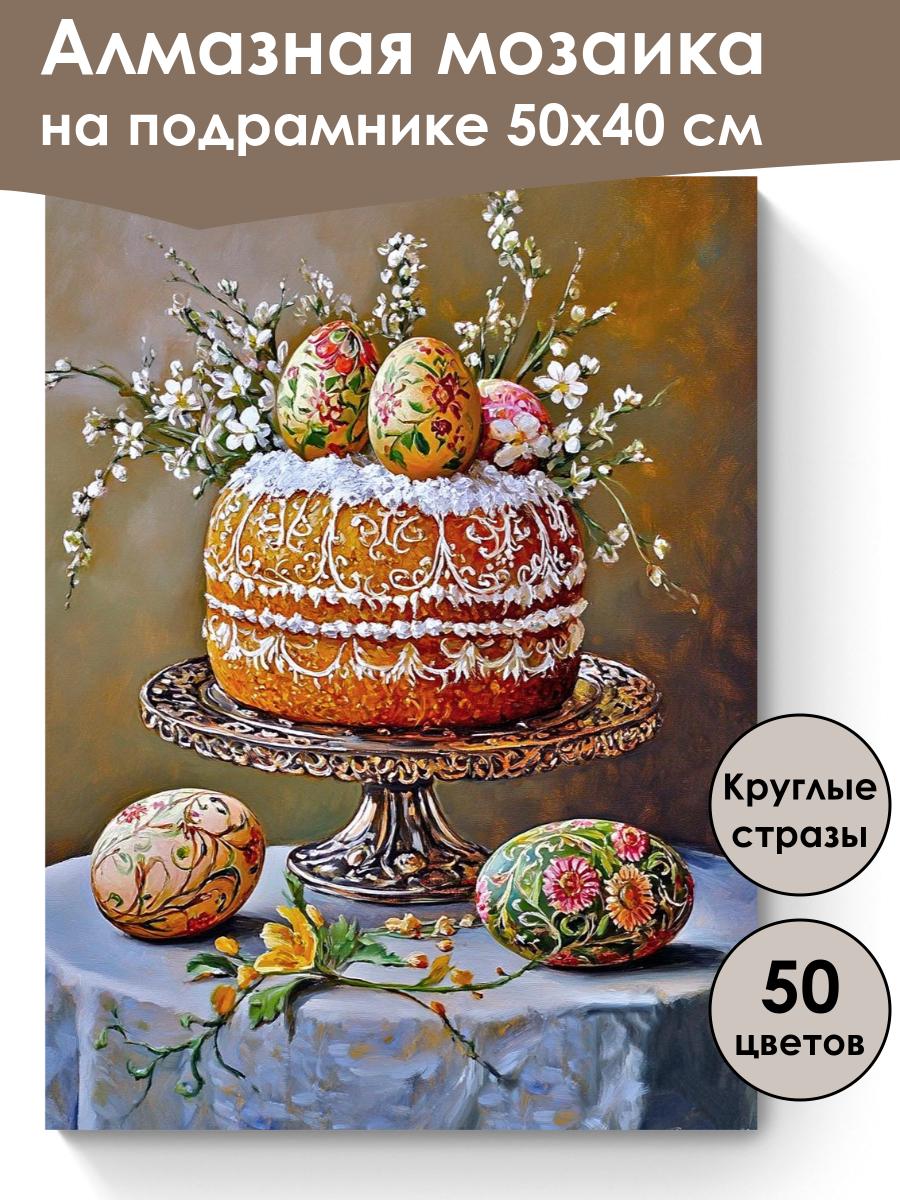 Алмазная мозаика на подрамнике 50х40 см

Круглые стразы

50 цветов