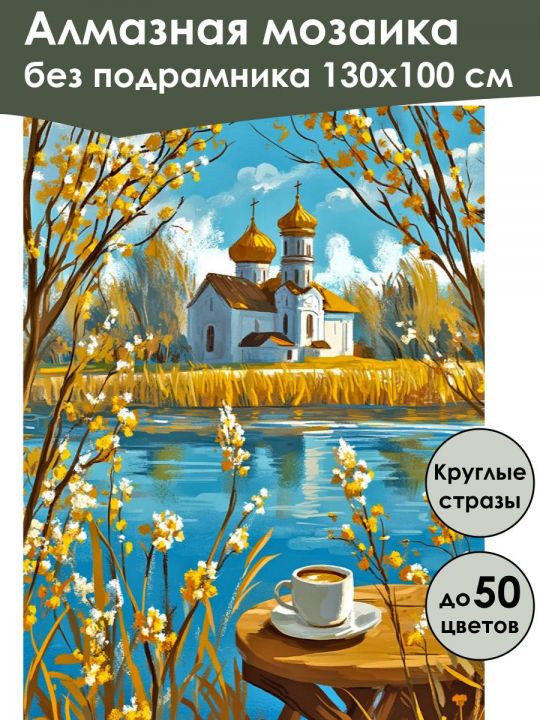 Алмазная мозаика
без подрамника 130х100 см

Круглые стразы

до 50 цветов