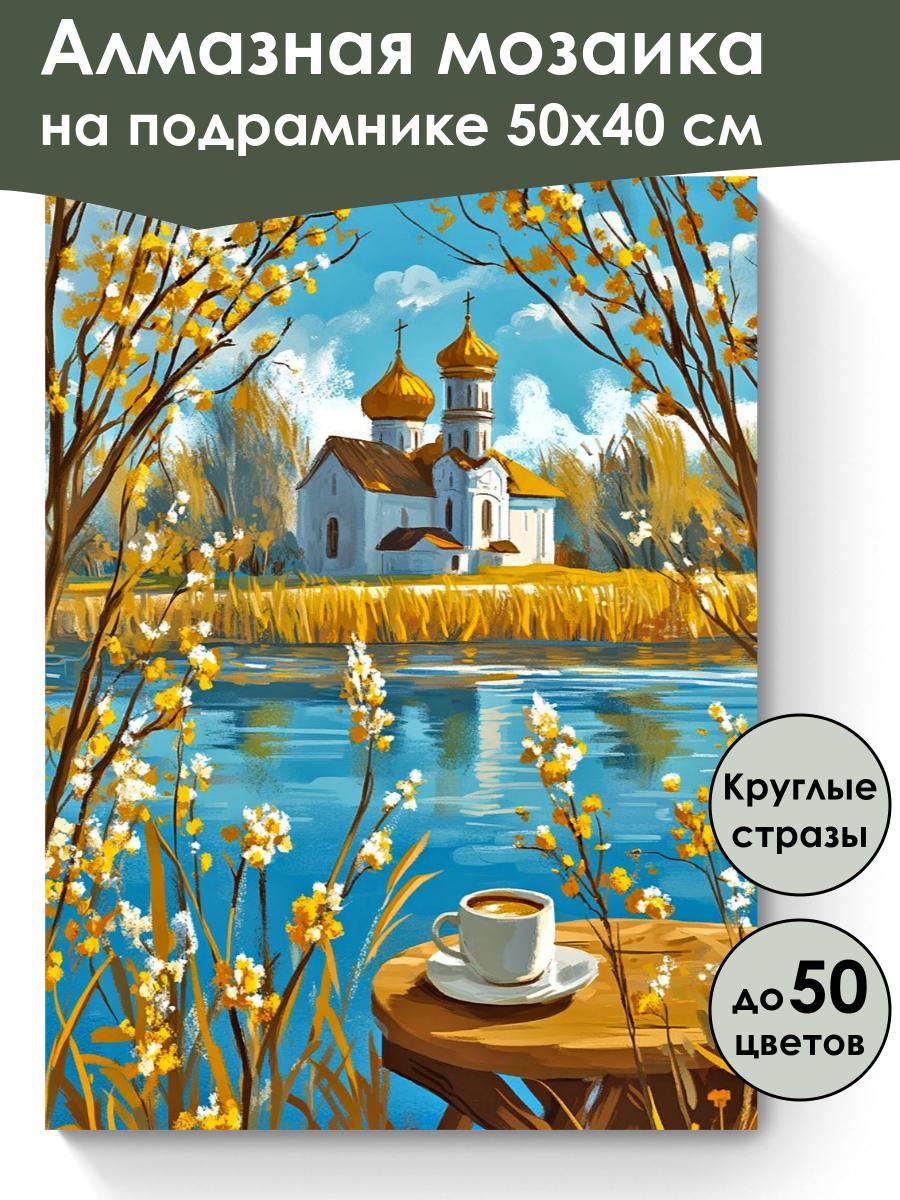 Алмазная мозаика
на подрамнике 50х40 см

Круглые стразы

до 50 цветов