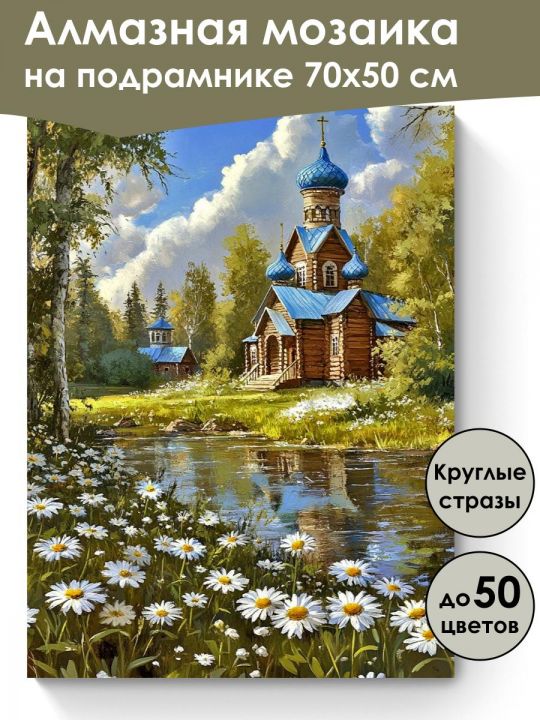 Алмазная мозаика
на подрамнике 70х50 см

Круглые стразы

до 50 цветов