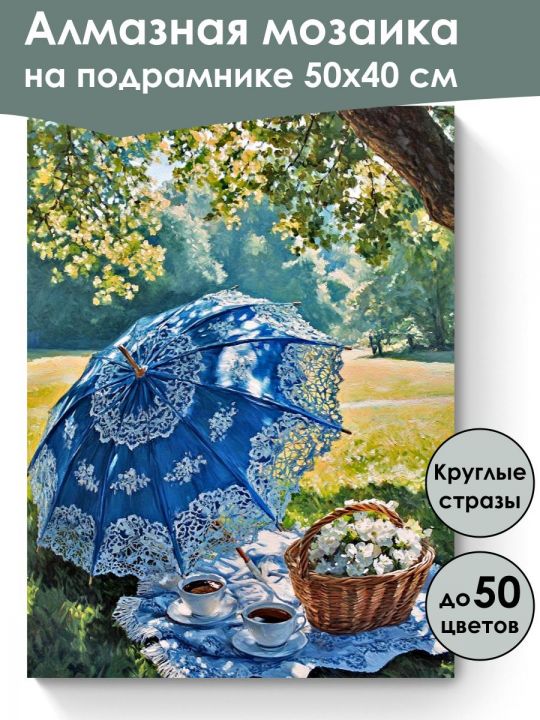 Алмазная мозаика на подрамнике 50х40 см

Круглые стразы

до 50 цветов