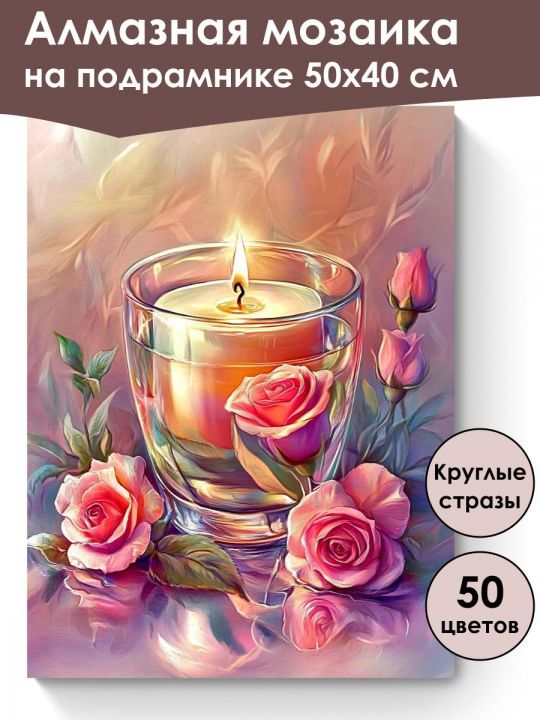 Алмазная мозаика
на подрамнике 50х40 см

Круглые стразы

50 цветов