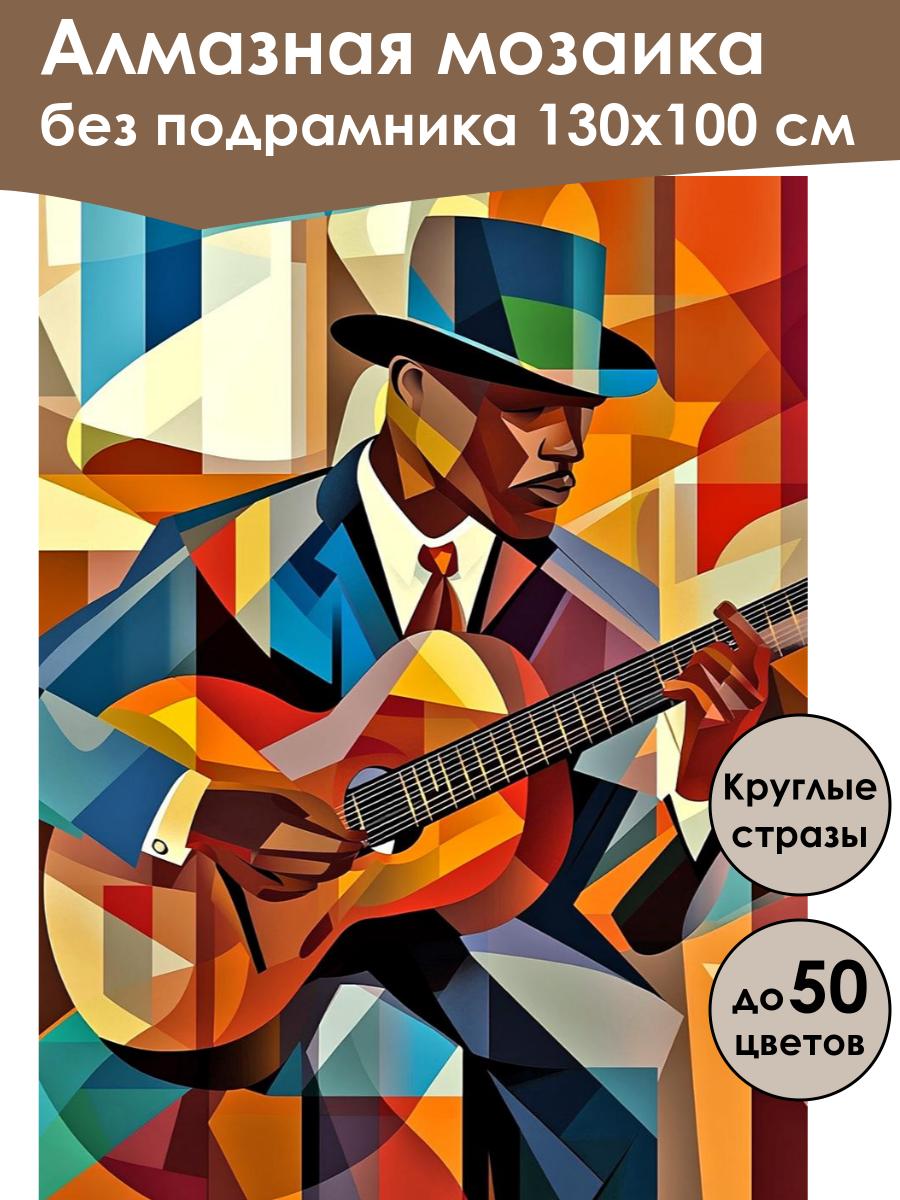 Алмазная мозаика
без подрамника 130х100 см

Круглые стразы

до 50 цветов