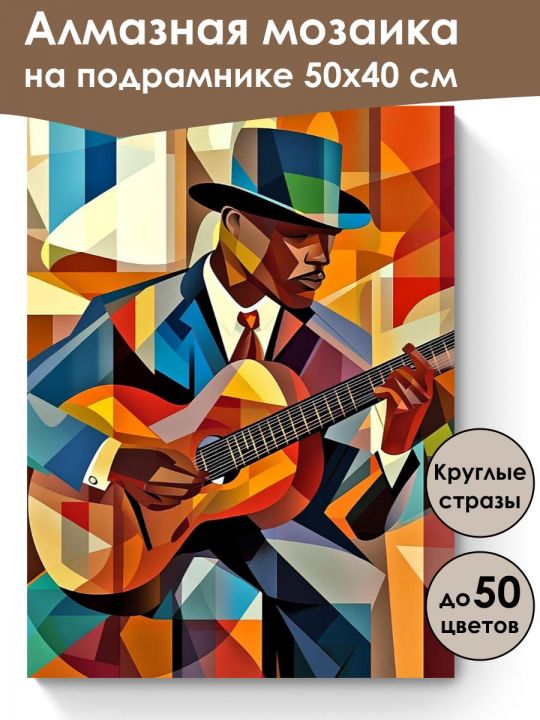 Алмазная мозаика на подрамнике 50х40 см

Круглые стразы

до 50 цветов