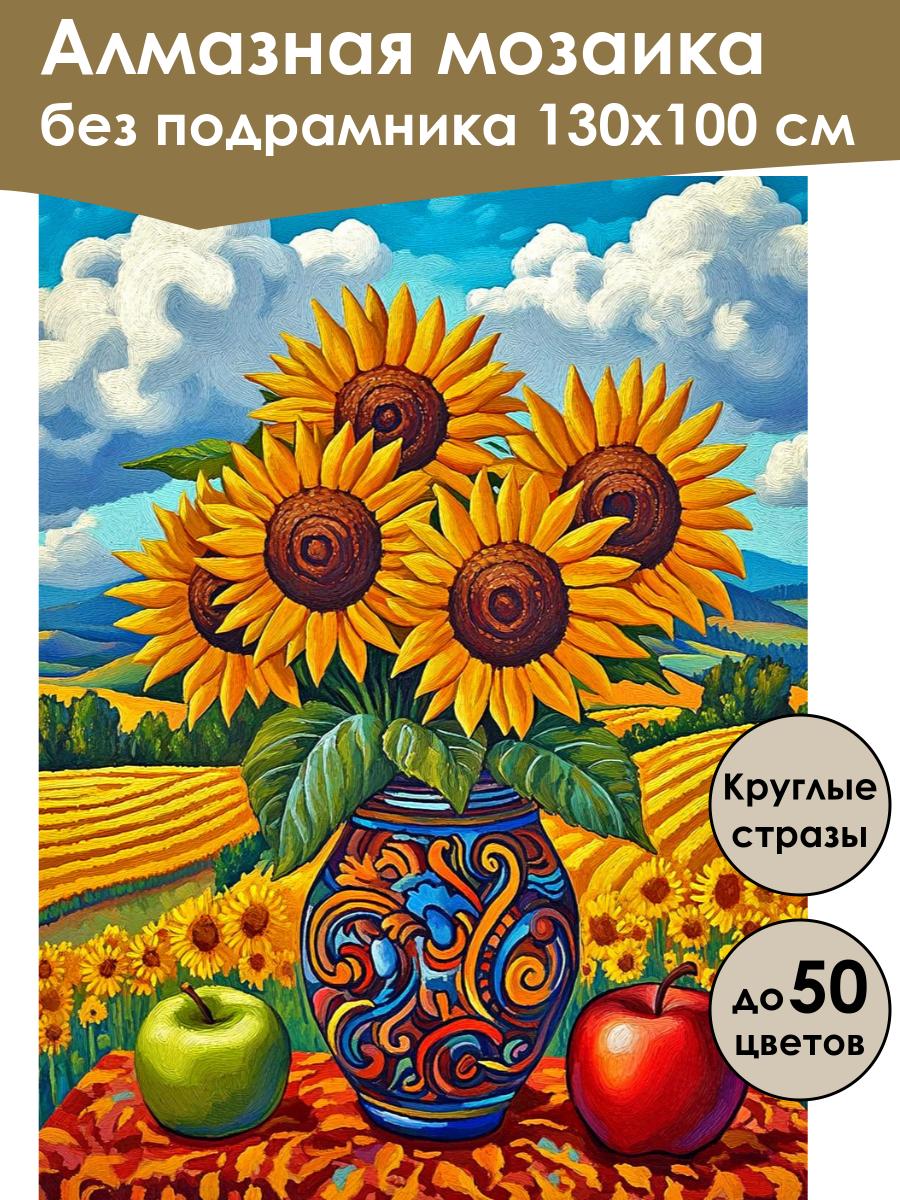 Алмазная мозаика
без подрамника 130х100 см

Круглые стразы

до 50 цветов