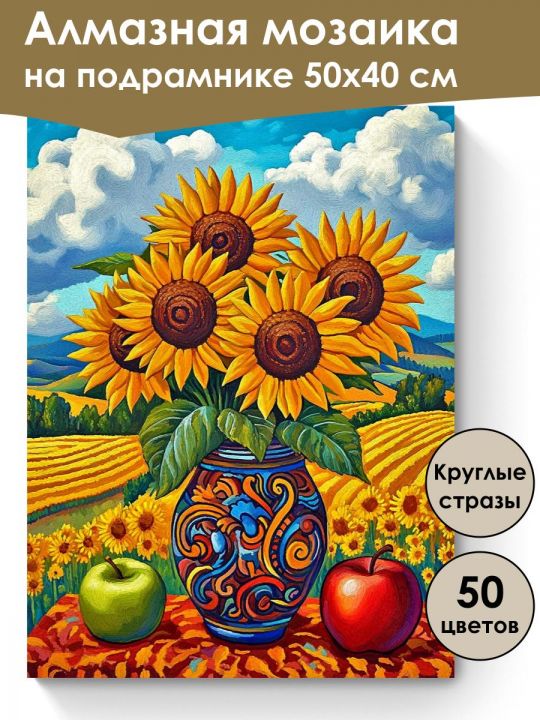 Алмазная мозаика на подрамнике 50х40 см

Круглые стразы

50 цветов