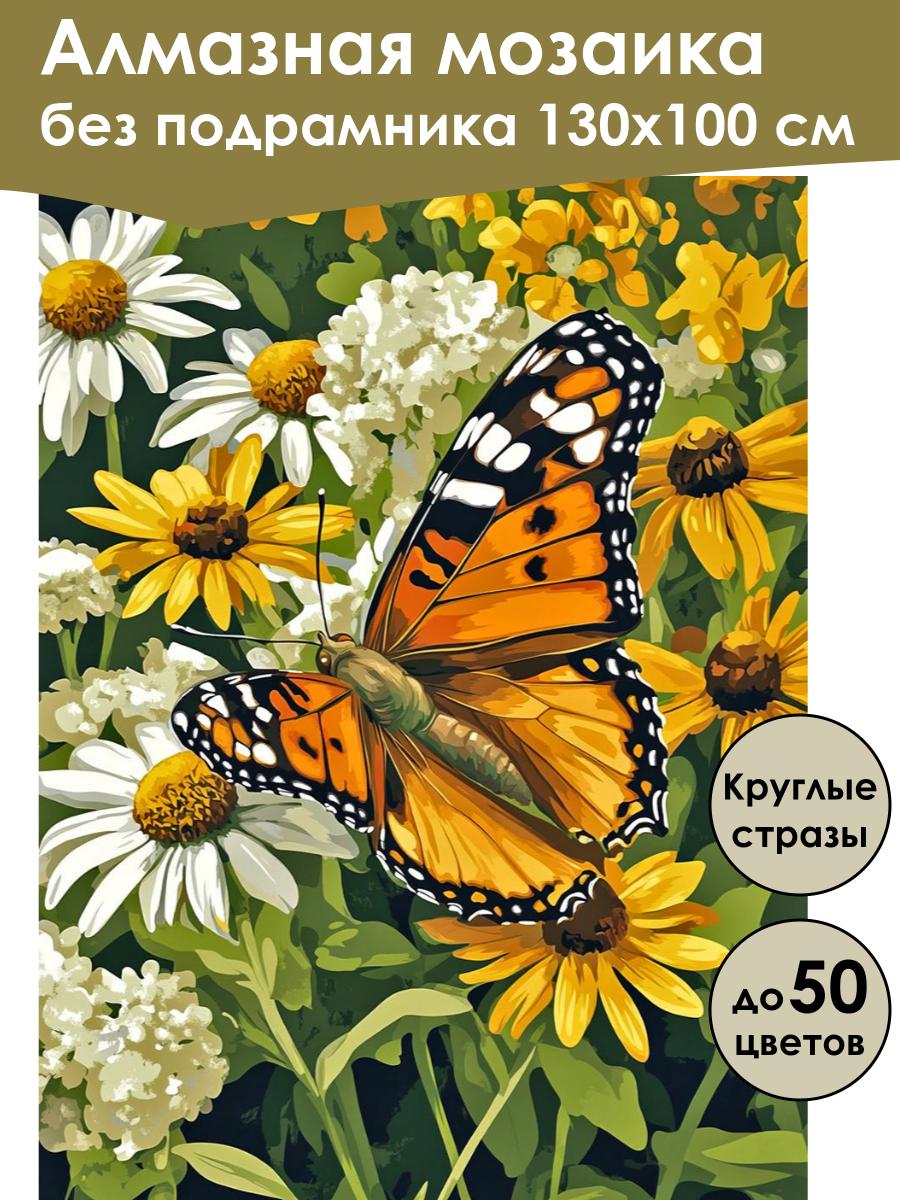 Алмазная мозаика
без подрамника 130х100 см

Круглые стразы

до 50 цветов