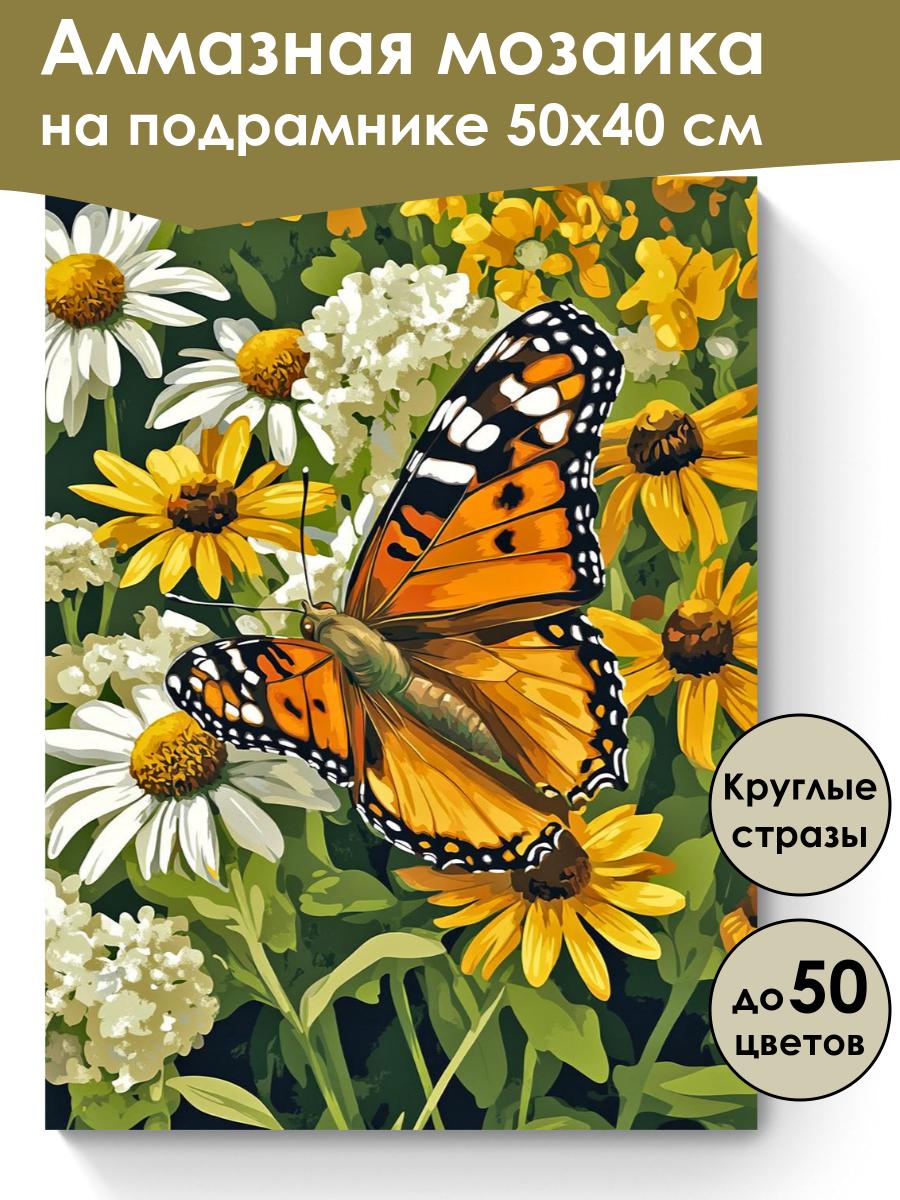 Алмазная мозаика
на подрамнике 50х40 см

Круглые стразы

до 50 цветов