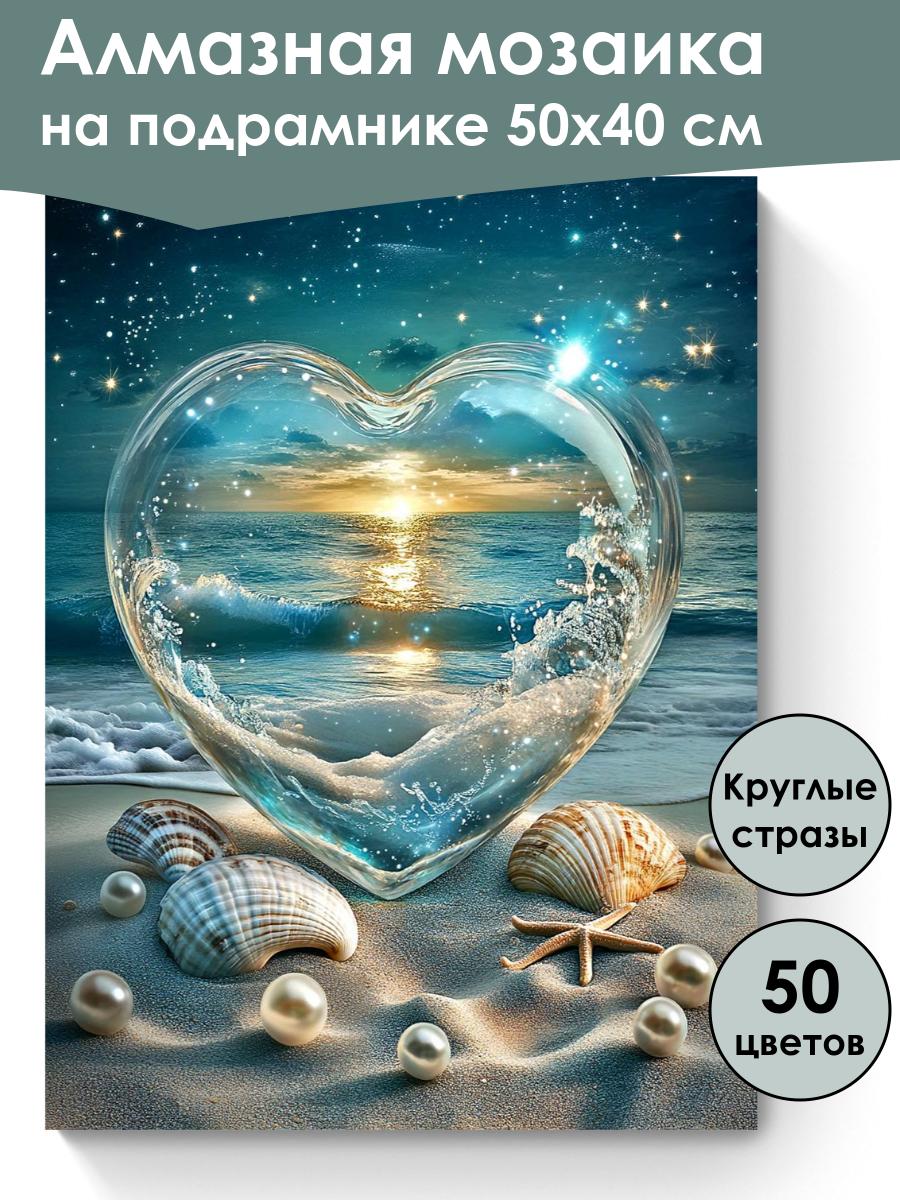 Алмазная мозаика на подрамнике 50х40 см

Круглые стразы

50 цветов