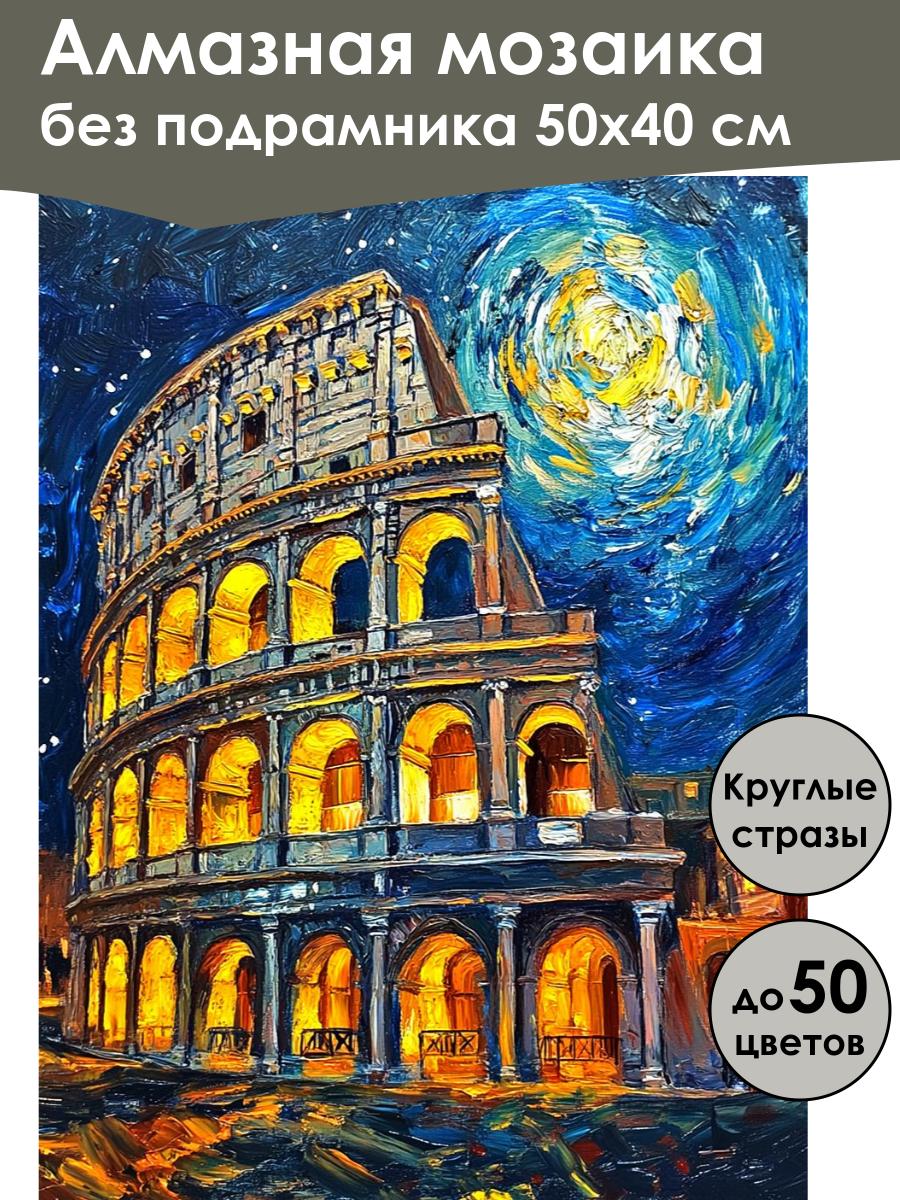 Алмазная мозаика
без подрамника 50х40 см

Круглые стразы

до 50 цветов