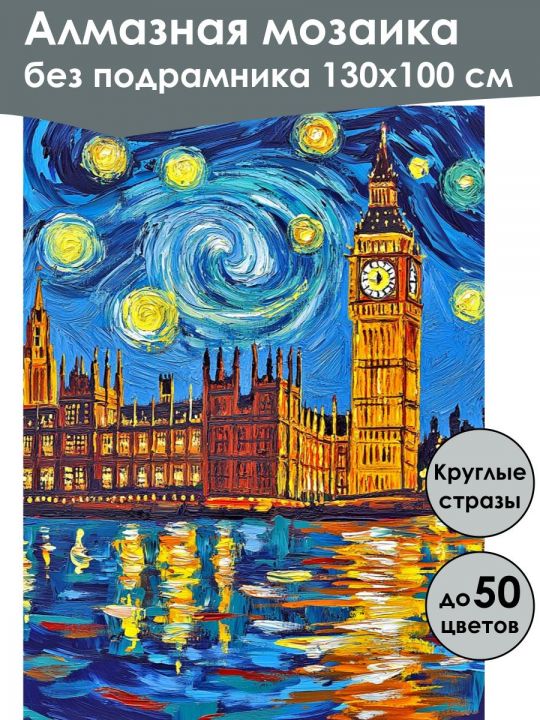 Алмазная мозаика
без подрамника 130x100 см

Круглые стразы

до 50 цветов