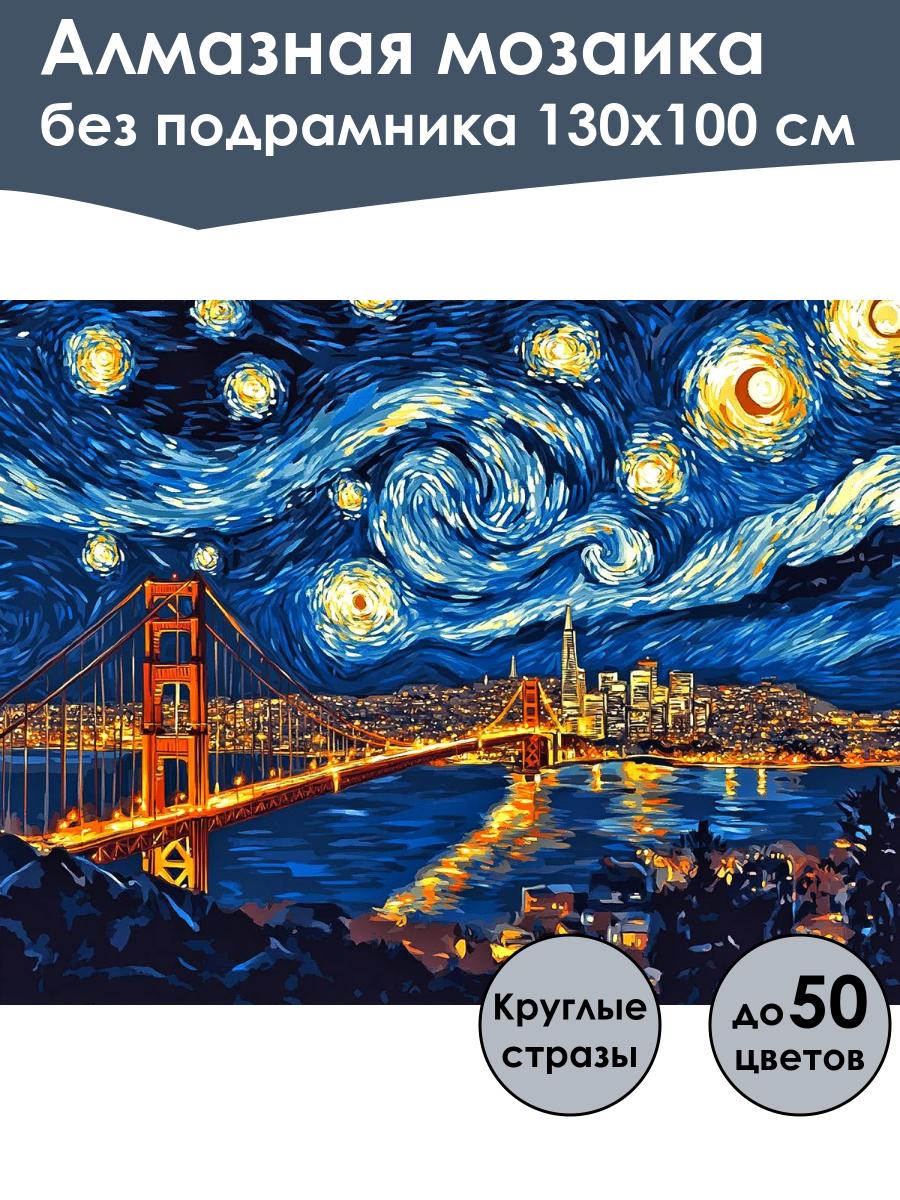 Алмазная мозаика
без подрамника 130х100 см

Круглые стразы

до 50 цветов