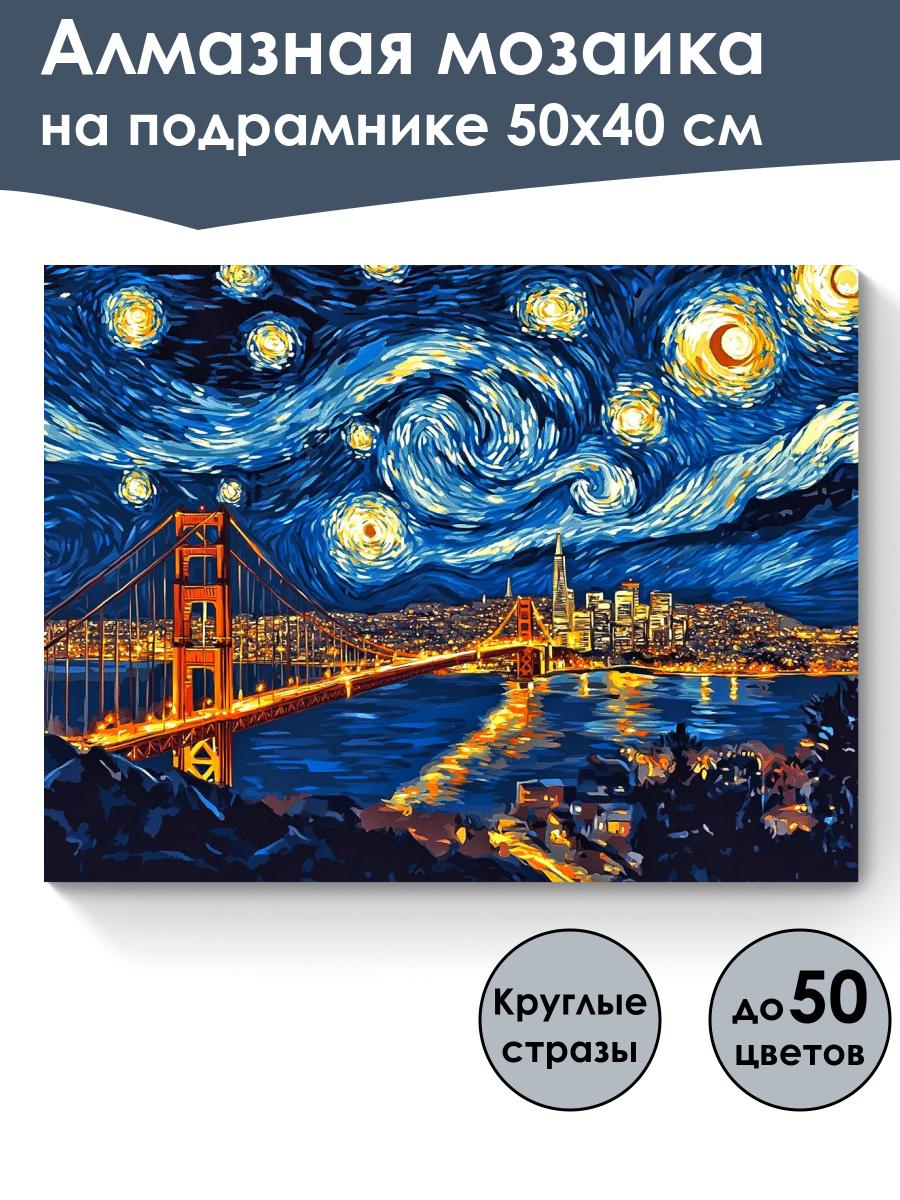 Алмазная мозаика
на подрамнике 50х40 см

Круглые стразы

до 50 цветов