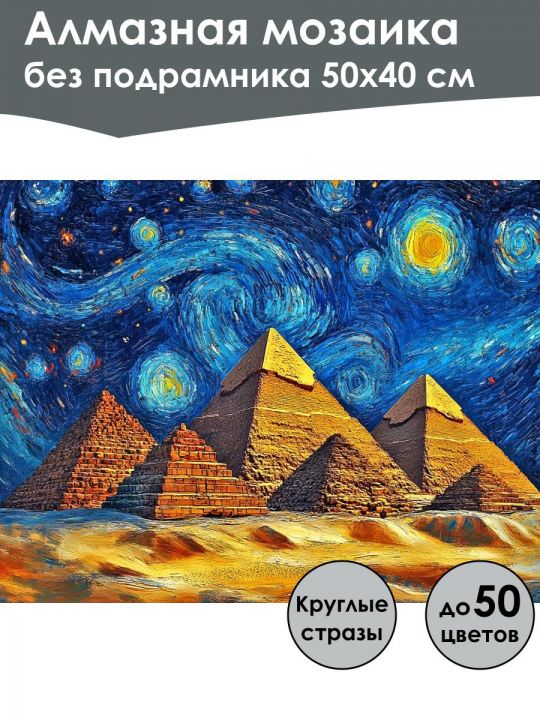 Алмазная мозаика
без подрамника 50х40 см

Круглые стразы

до 50 цветов