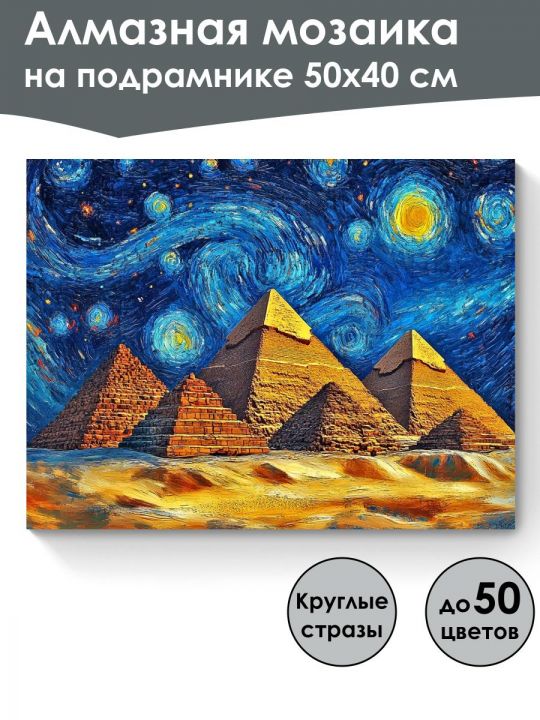 Алмазная мозаика на подрамнике 50х40 см

Круглые стразы

до 50 цветов