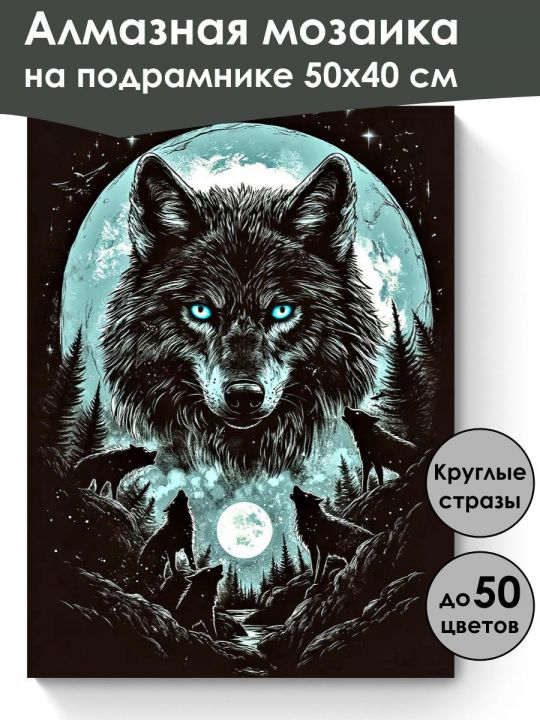 Алмазная мозаика
на подрамнике 50х40 см

Круглые стразы

до 50 цветов